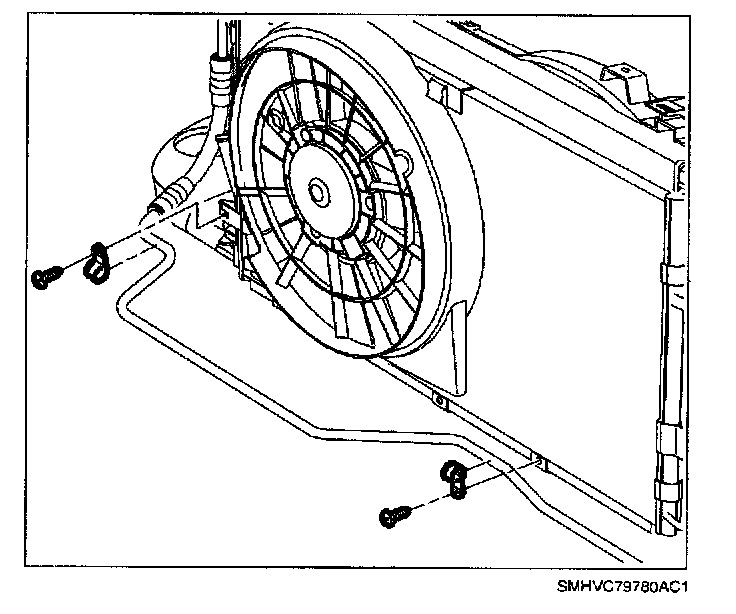 SMHVC79780AC1