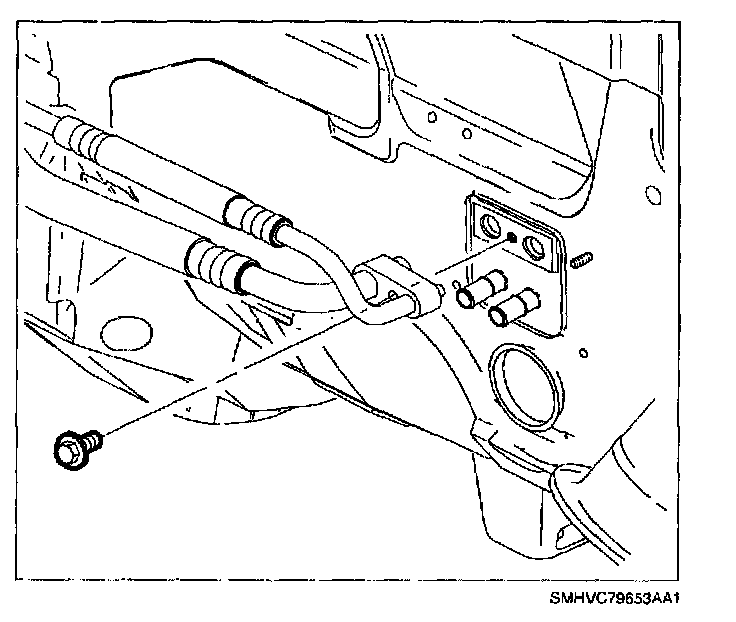 SMHVC79653AA1