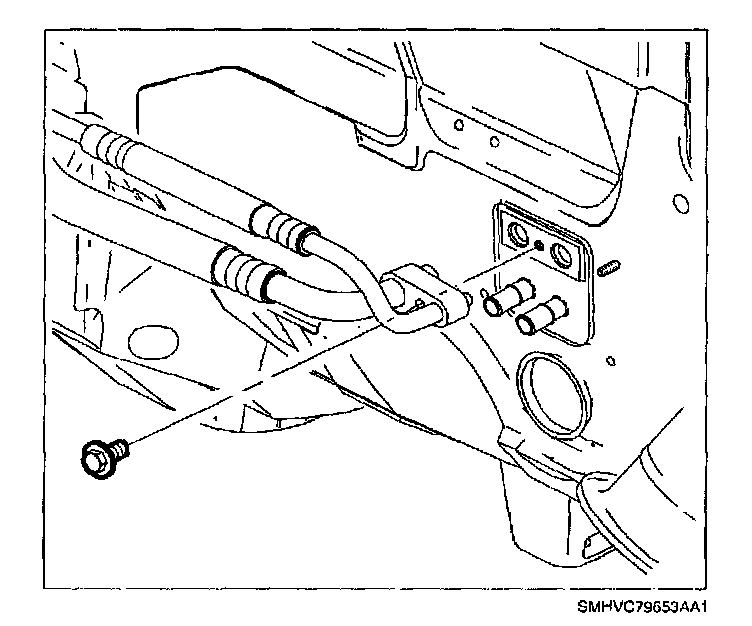 SMHVC79653AA1