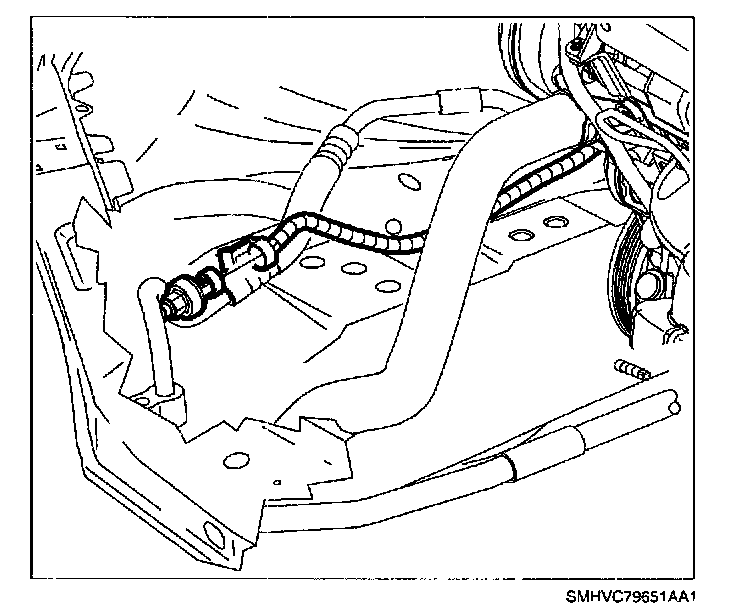 SMHVC79651AA1