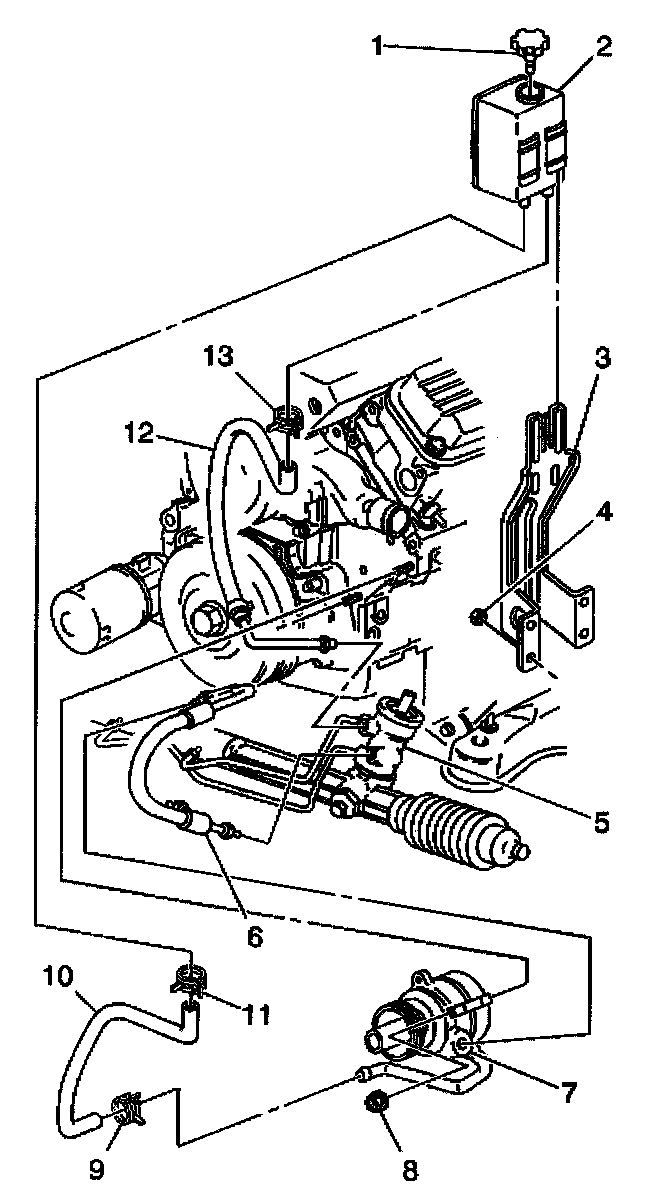 1
2
13
3
12
4
5
6
10
11
7
9
8