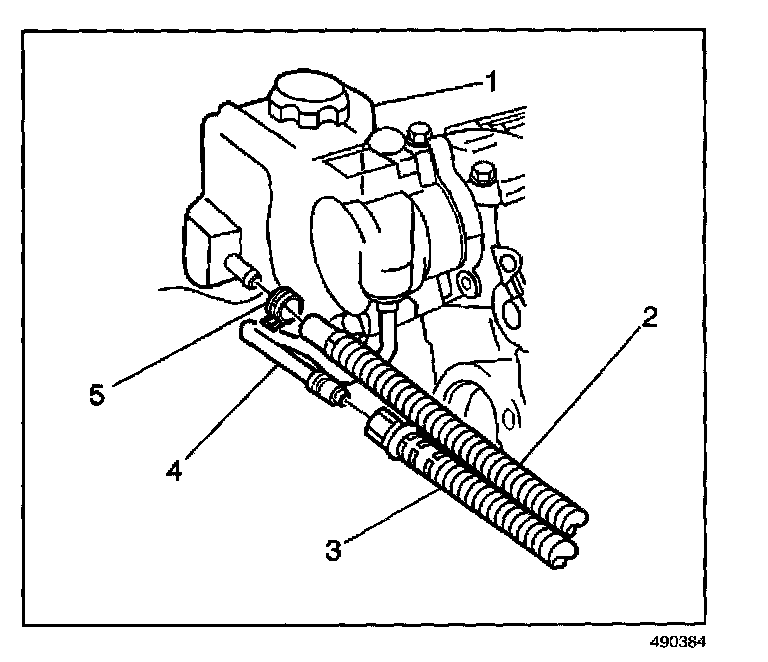 1
2
5
4
3
490384