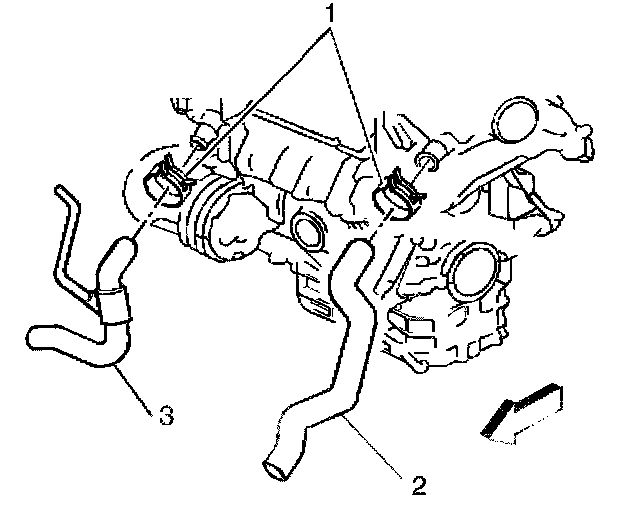 1
3
2