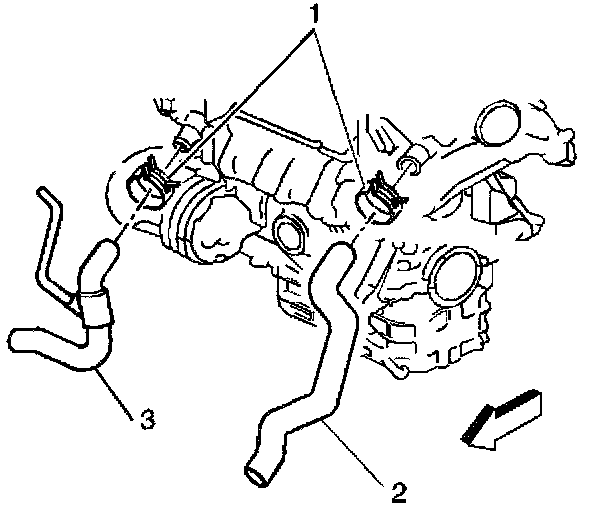 1

3

2