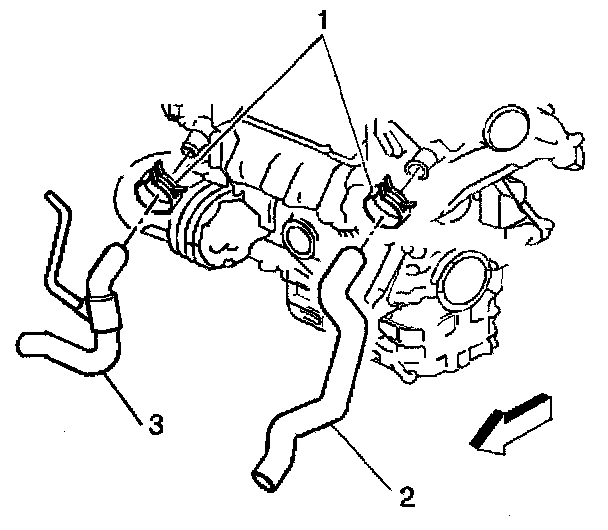 1

3

2