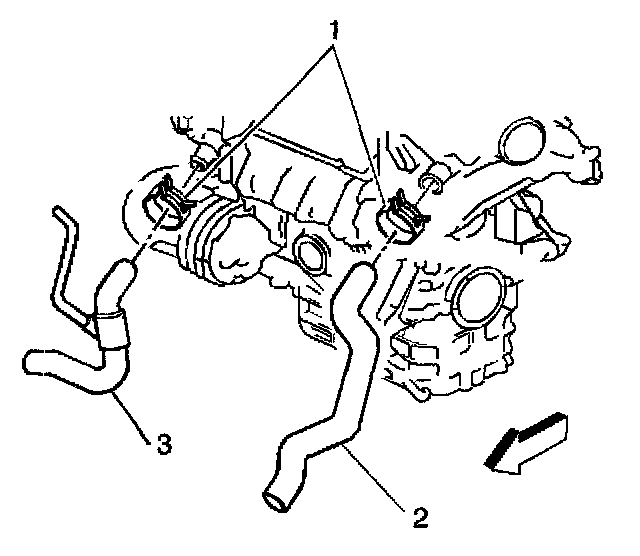 1
3
2