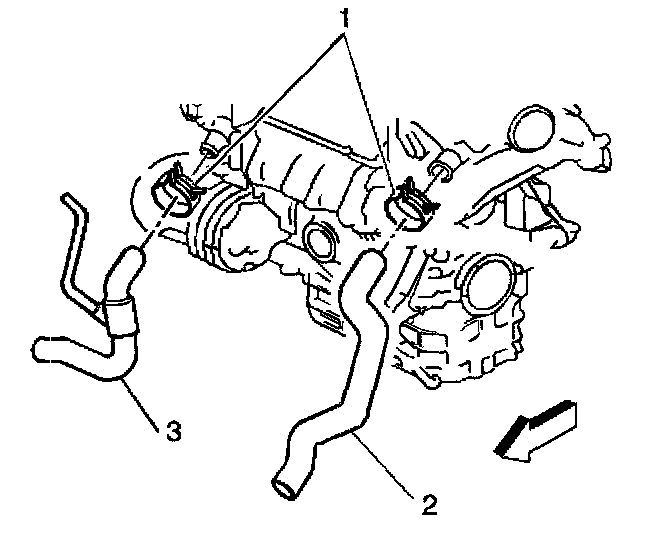 1
3
2