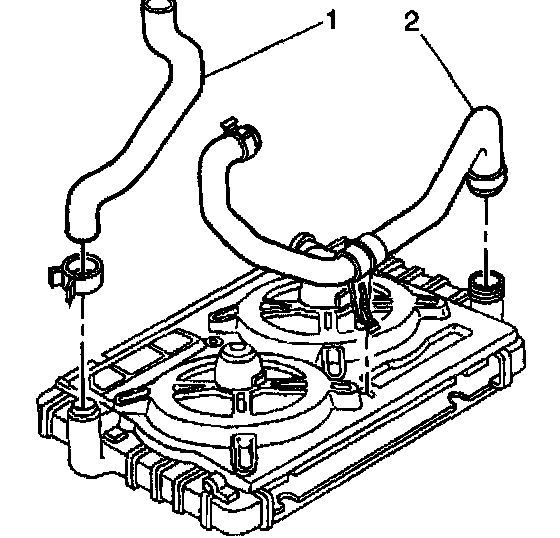 1
2