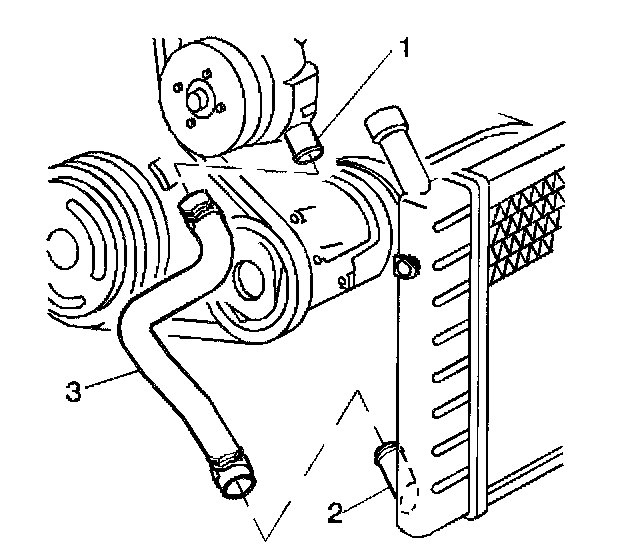 1
3
2