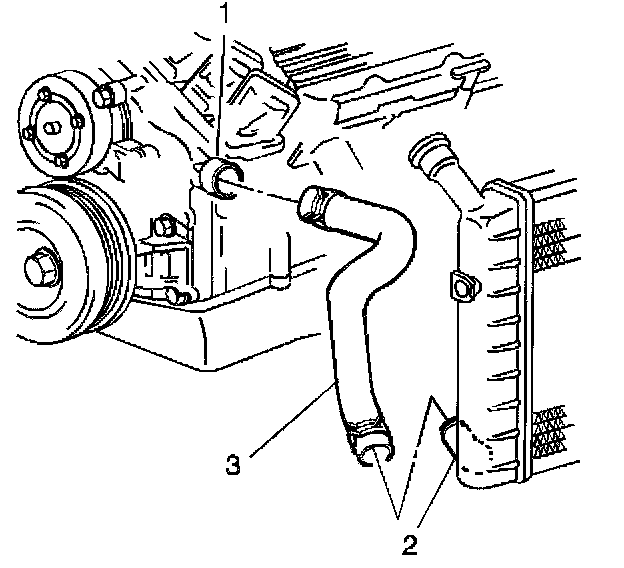 1
3
2