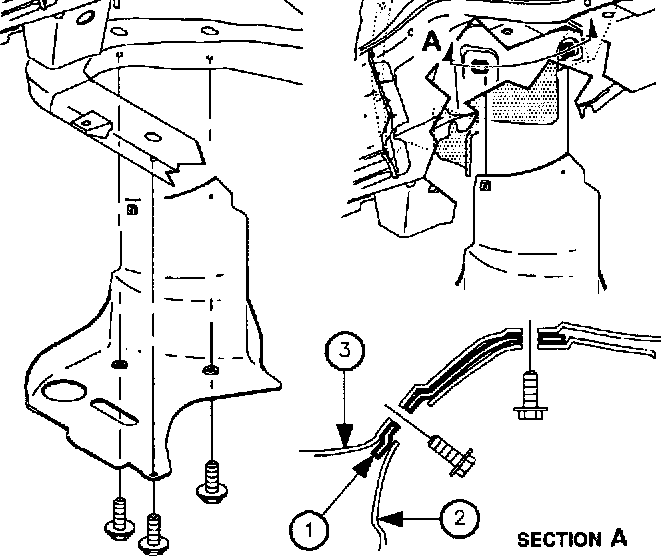 A

3

1

2

SECTION A