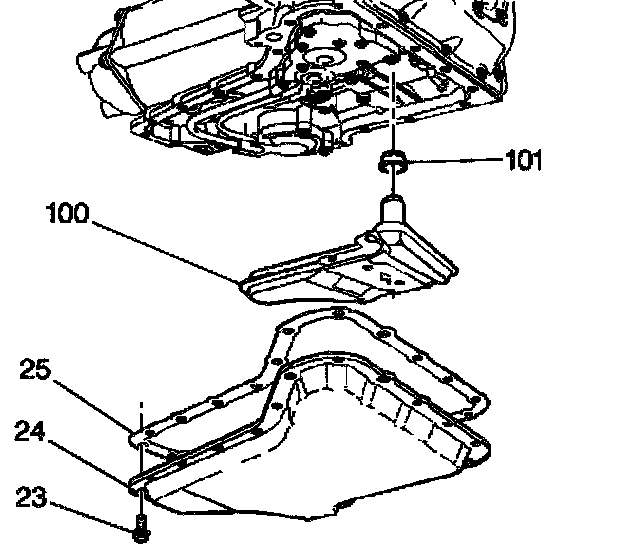 101
100
25
24
23