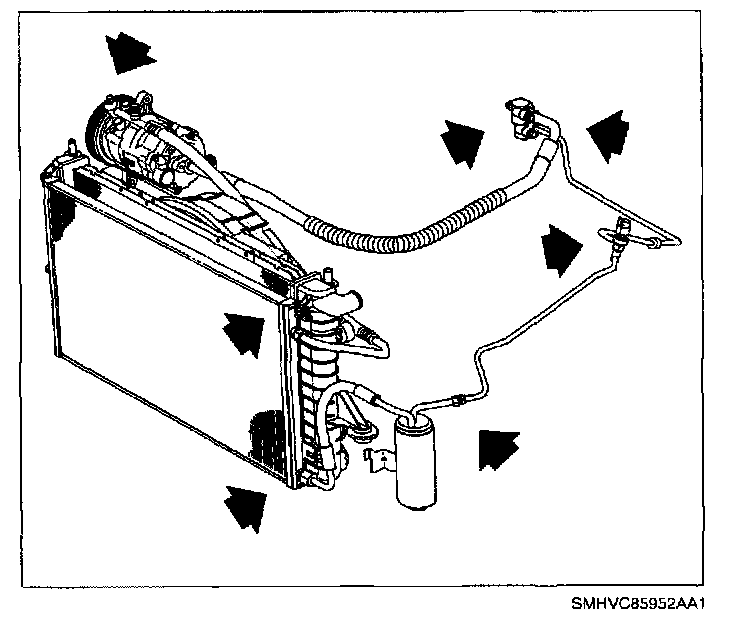 SMHVC85952AA1