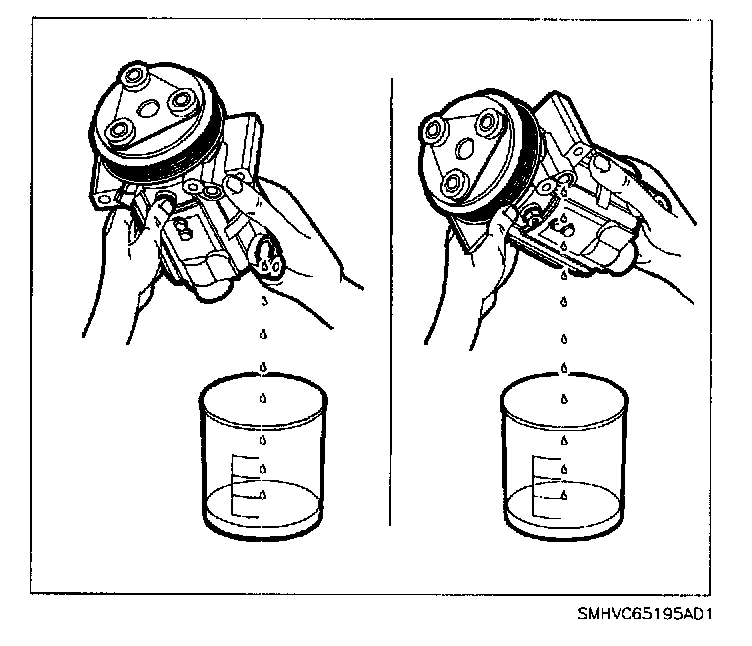 SMHVC65195AD1