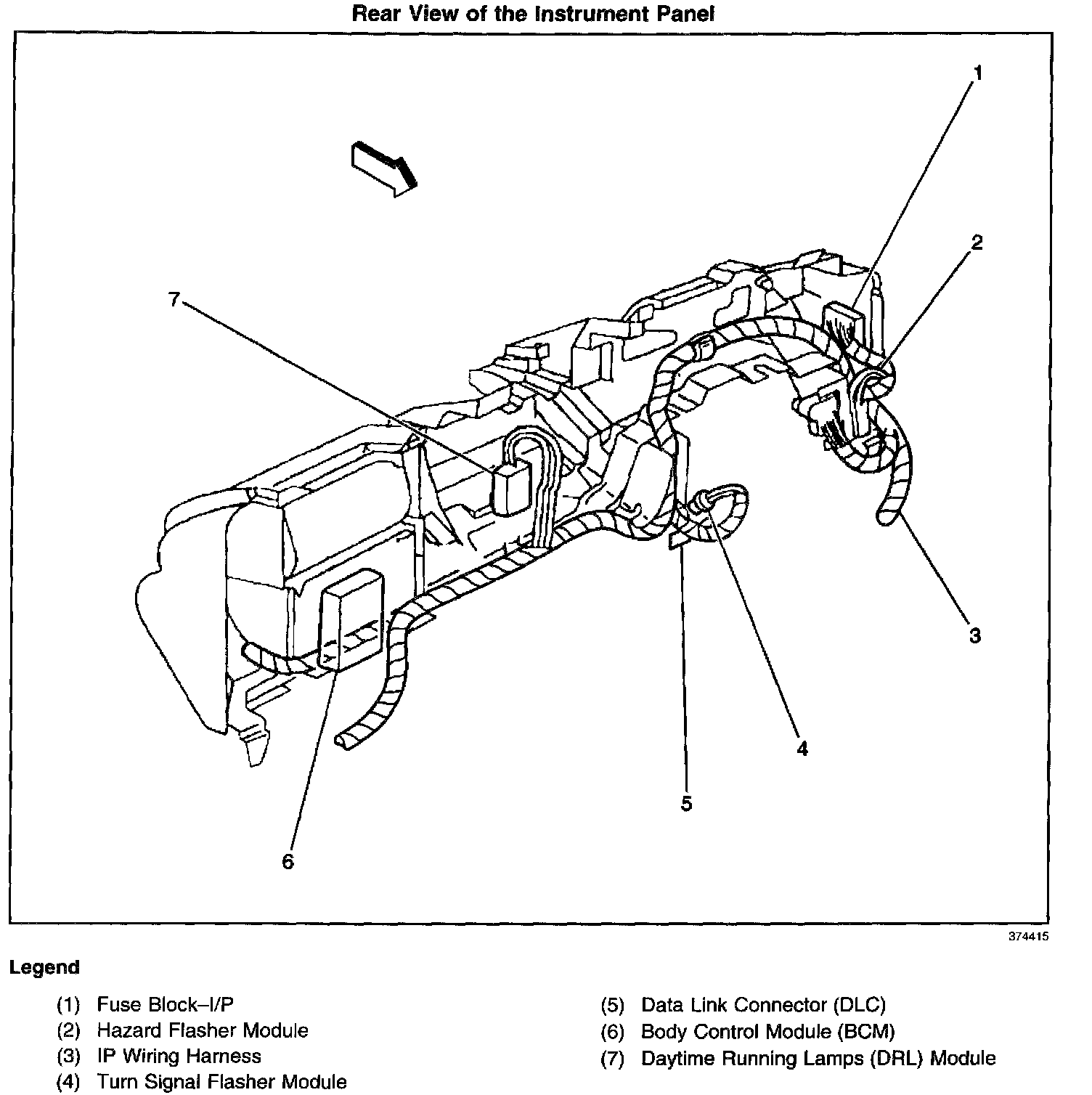 Rear View of the Instrument Panel

1

2

7

3

4

5

6

374415

Legend

(1) Fuse Block–I/P
(2) Hazard Flasher Module
(3) IP Wiring Harness
(4) Turn Signal Flasher Module

(5) Data Link Connector (DLC)
(6) Body Control Module (BCM)
(7) Daytime Running Lamps (DRL) Module