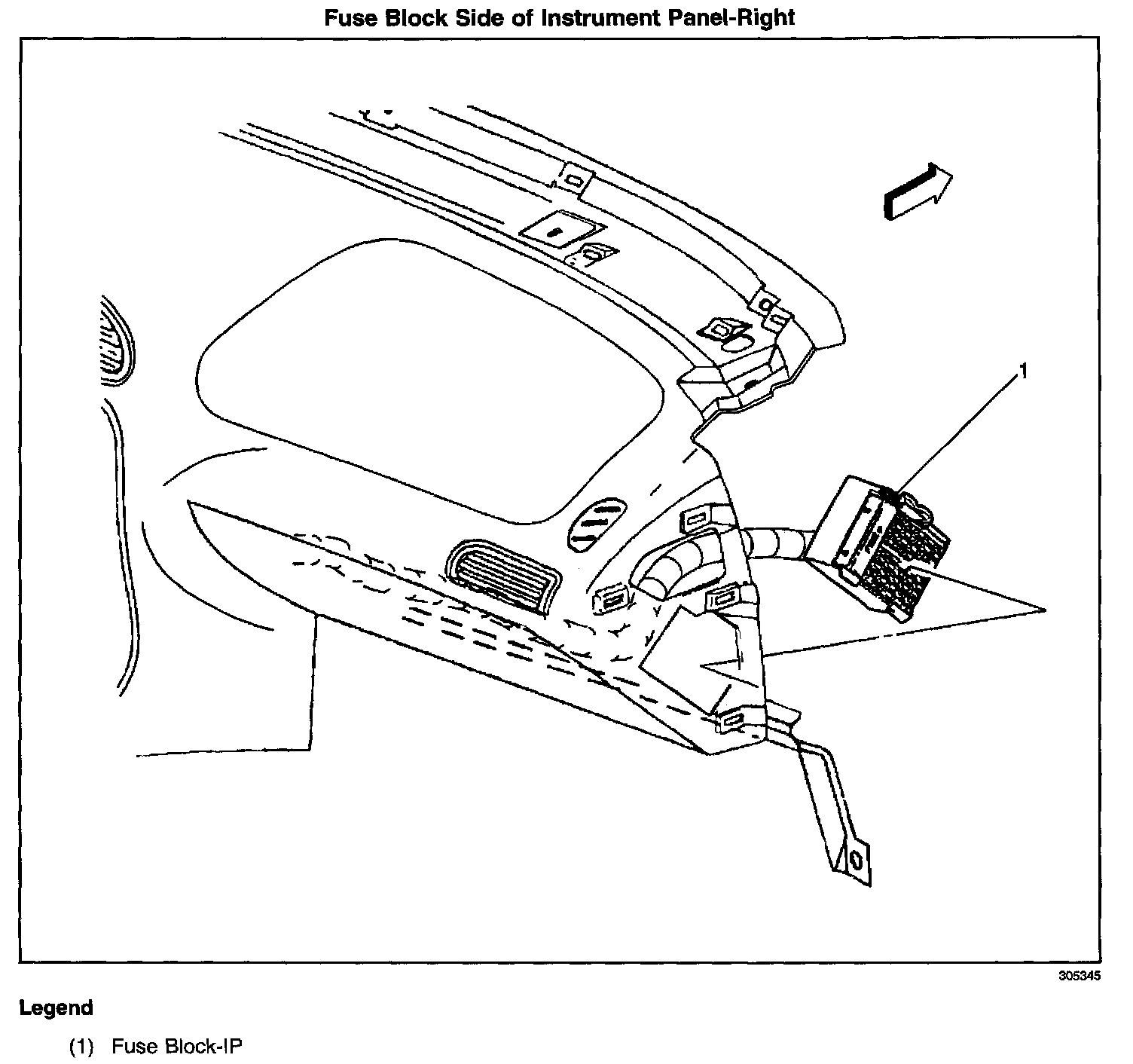 Fuse Block Side of Instrument Panel-Right

1

305345

Legend

(1) Fuse Block-IP