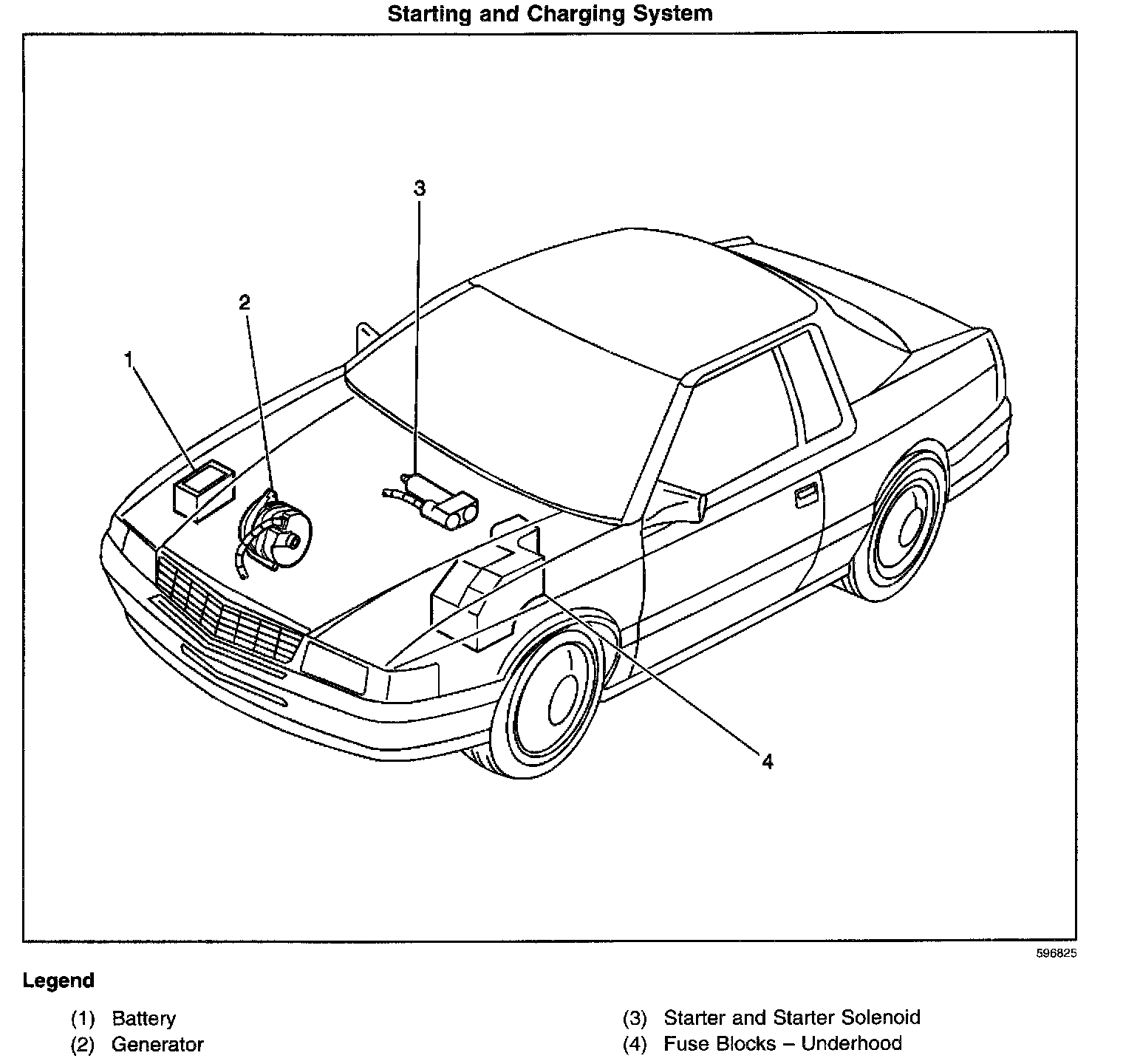 Starting and Charging System

3

2

1

4

596825

Legend

(1) Battery
(2) Generator

(3) Starter and Starter Solenoid
(4) Fuse Blocks – Underhood