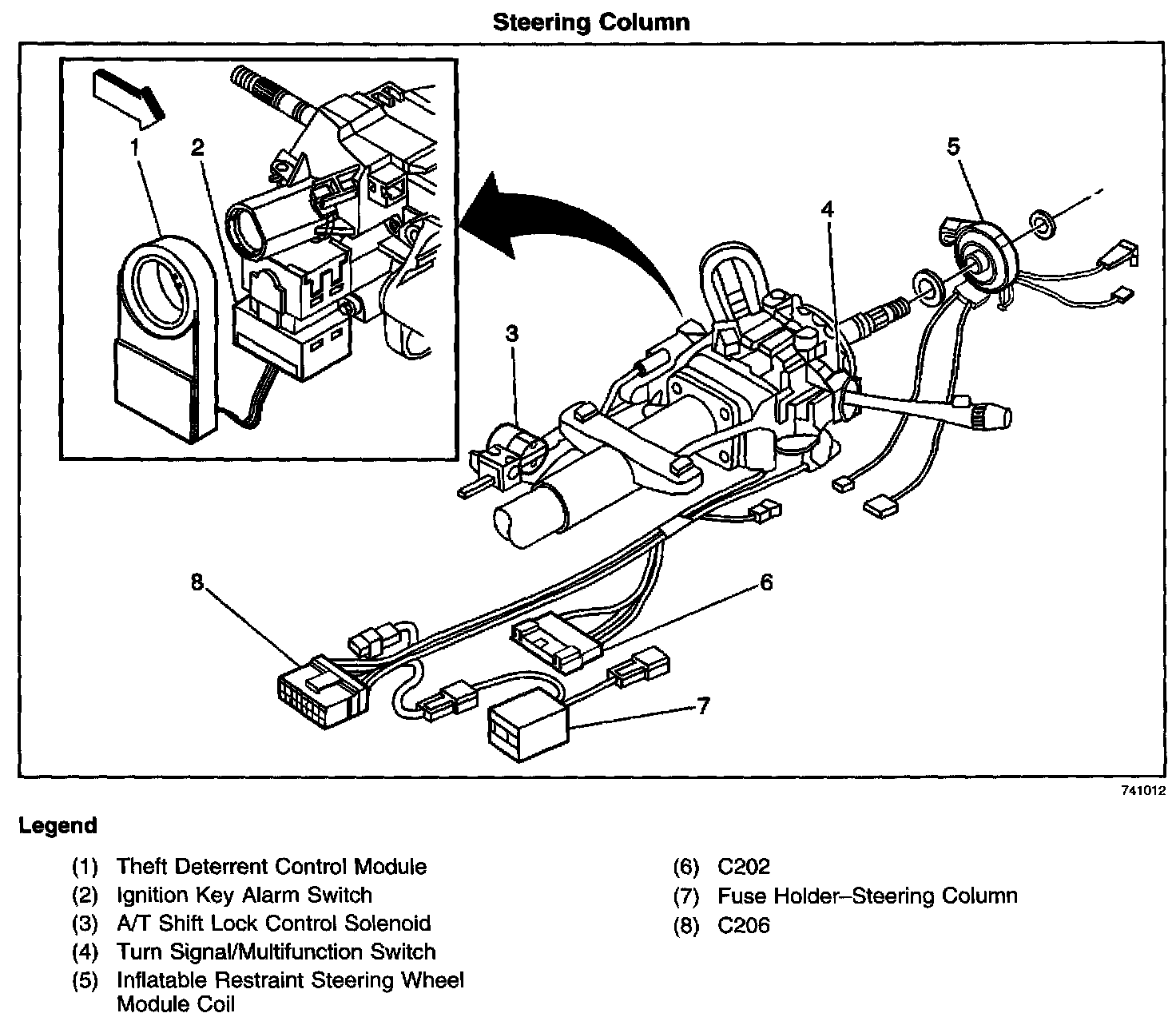 Steering Column

1
2
3
4
5
6
7
8

741012

Legend

(1) Theft Deterrent Control Module
(2) Ignition Key Alarm Switch
(3) A/T Shift Lock Control Solenoid
(4) Turn Signal/Multifunction Switch
(5) Inflatable Restraint Steering Wheel Module Coil

(6) C202
(7) Fuse Holder–Steering Column
(8) C206