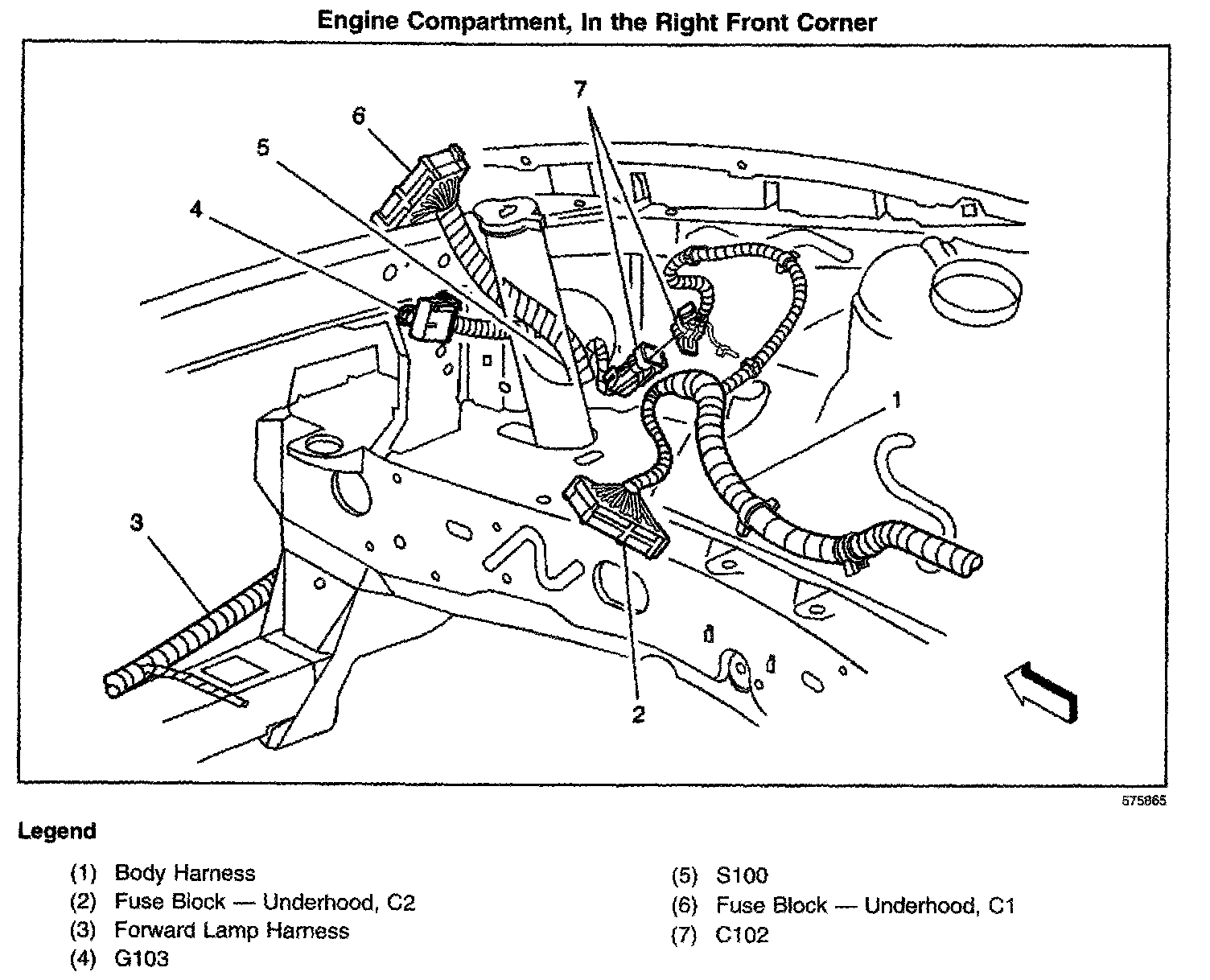 Engine Compartment, In the Right Front Corner

7

6

5

4

1

3

2

575865

Legend

(1) Body Harness
(2) Fuse Block — Underhood, C2
(3) Forward Lamp Harness
(4) G103

(5) S100
(6) Fuse Block — Underhood, C1
(7) C102