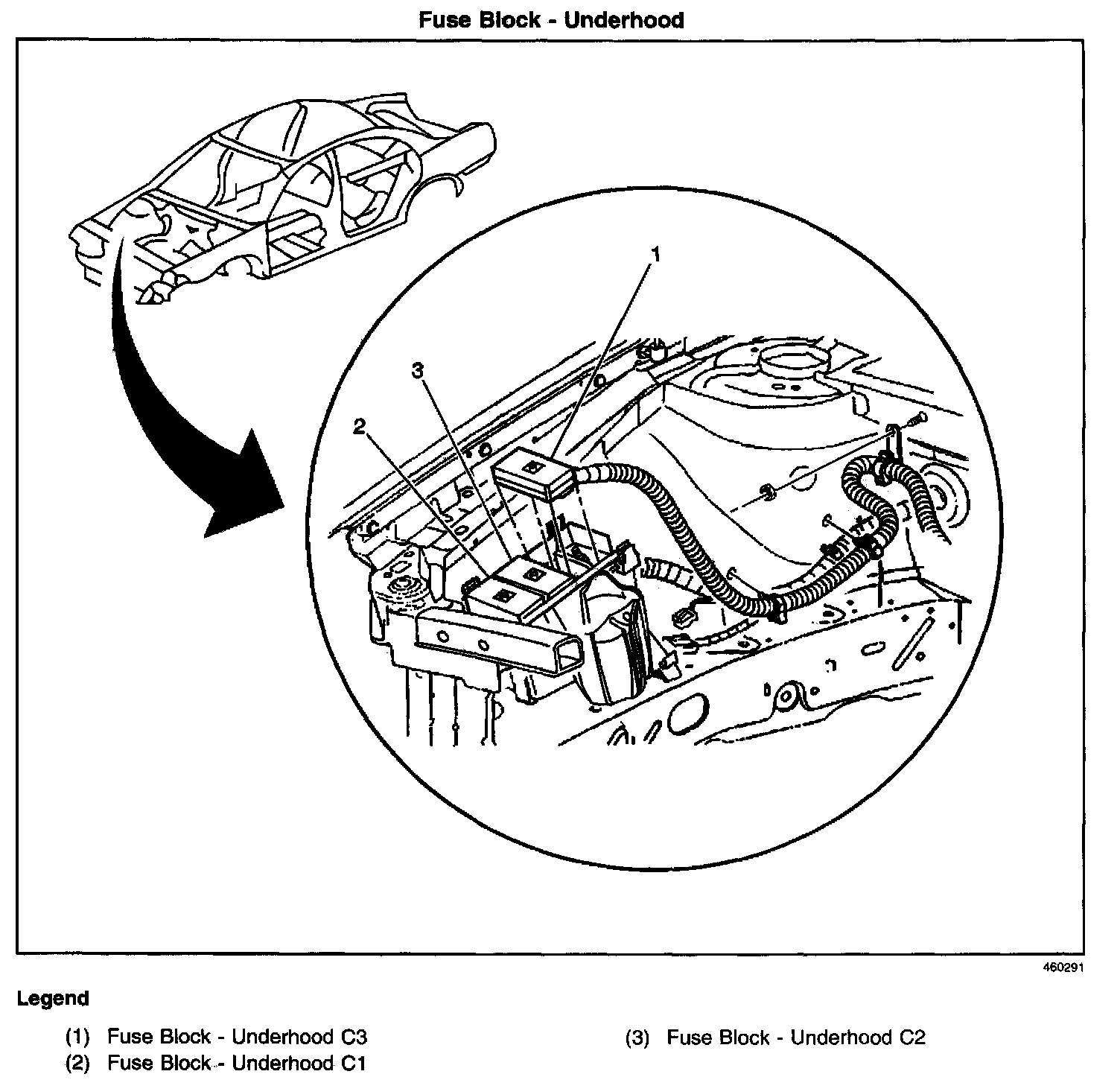 Fuse Block - Underhood

1

3

2

460291

Legend

(1) Fuse Block - Underhood C3
(2) Fuse Block - Underhood C1

(3) Fuse Block - Underhood C2