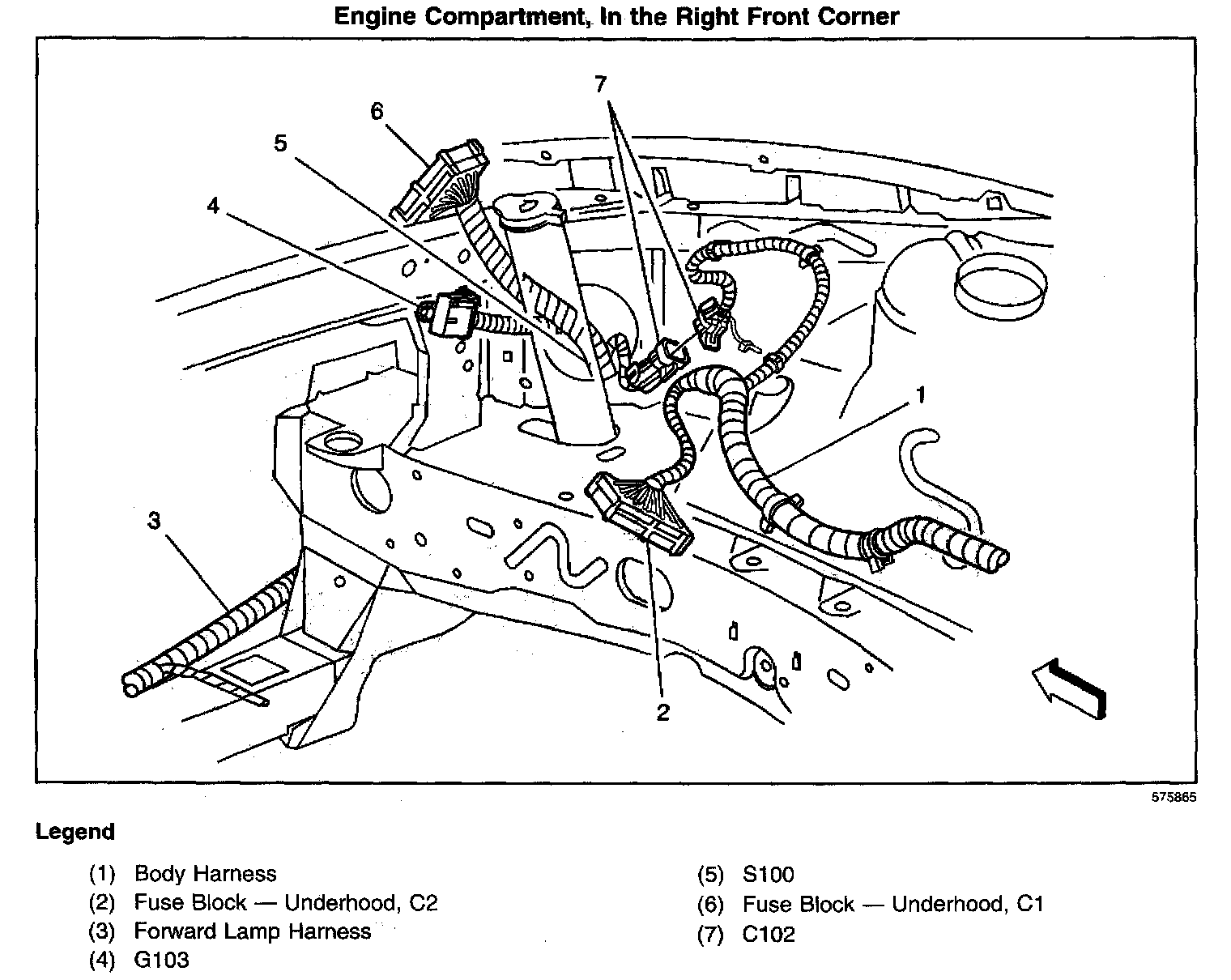 Engine Compartment, In the Right Front Corner

7
6
5
4
1
3
2

575865

Legend

(1) Body Harness
(2) Fuse Block — Underhood, C2
(3) Forward Lamp Harness
(4) G103

(5) S100
(6) Fuse Block — Underhood, C1
(7) C102