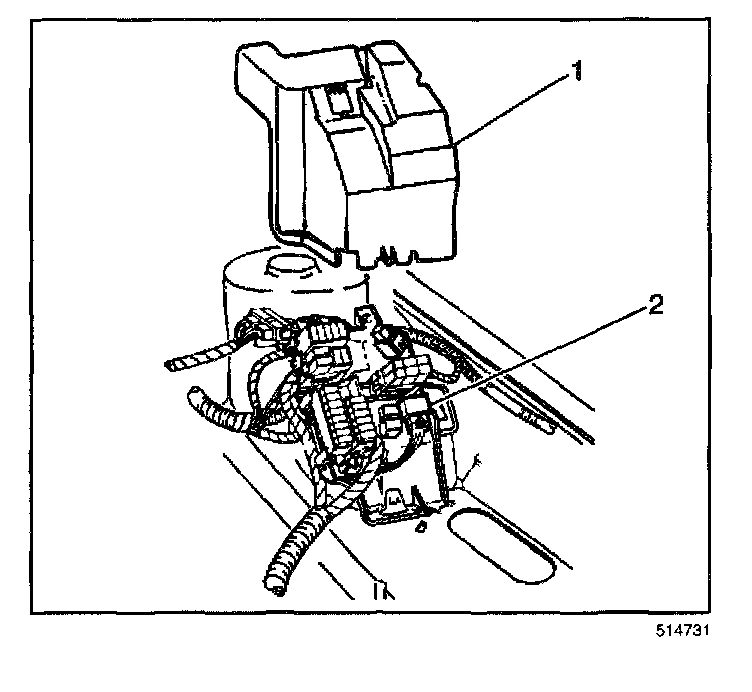 1

2

514731