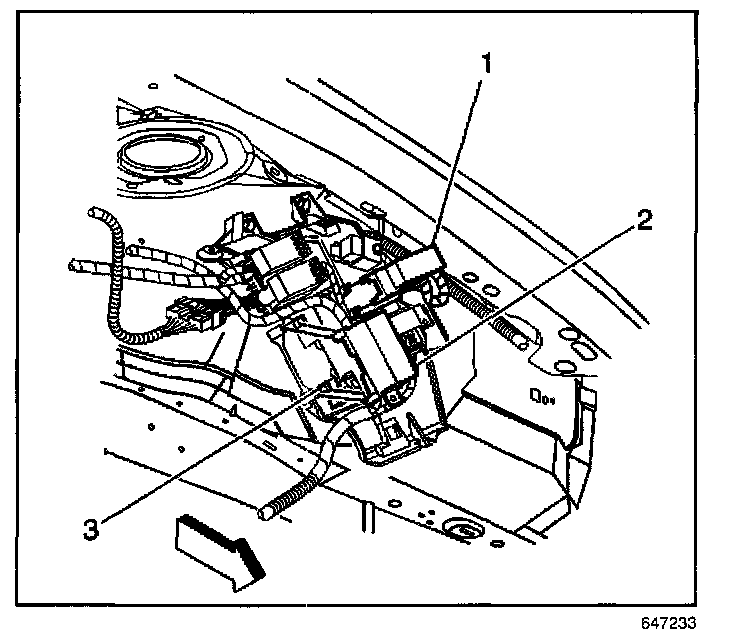 1
2
3
647233