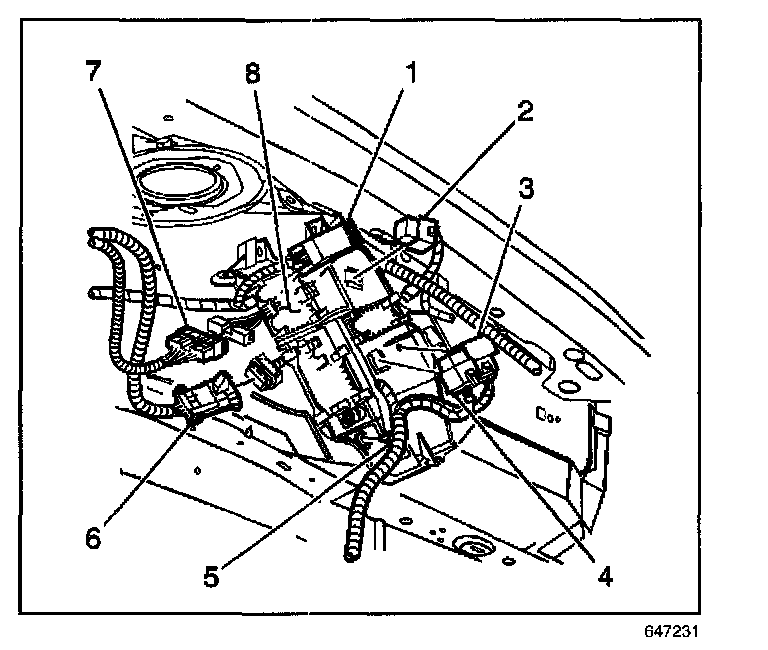 7
8
1
2
3
6
5
4
647231