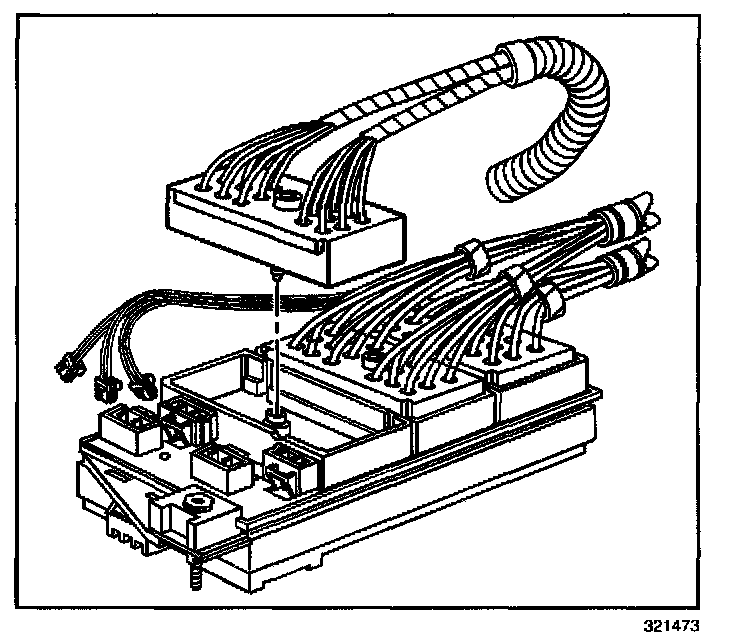 321473