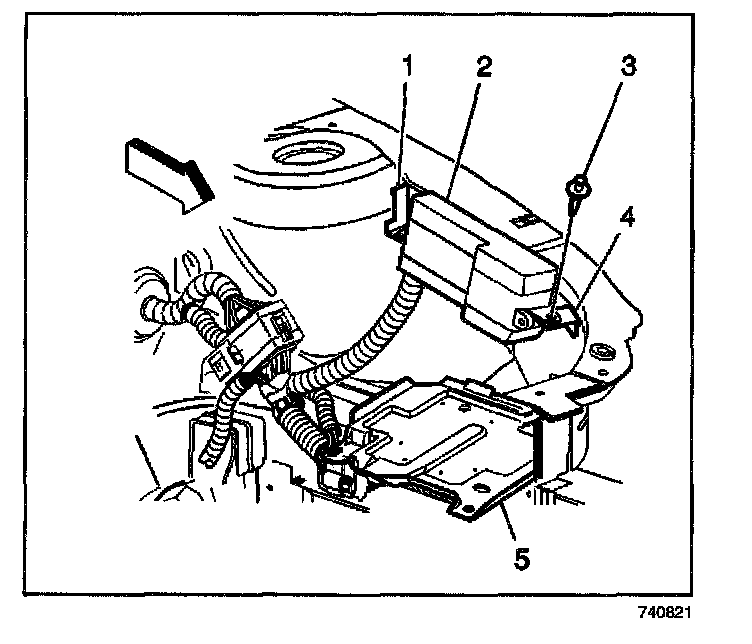 1
2
3
4
5
740821