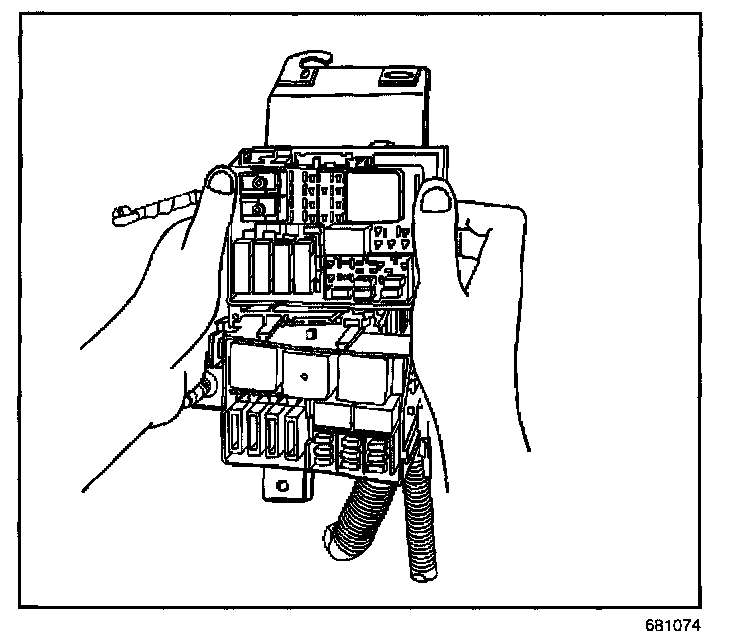 681074