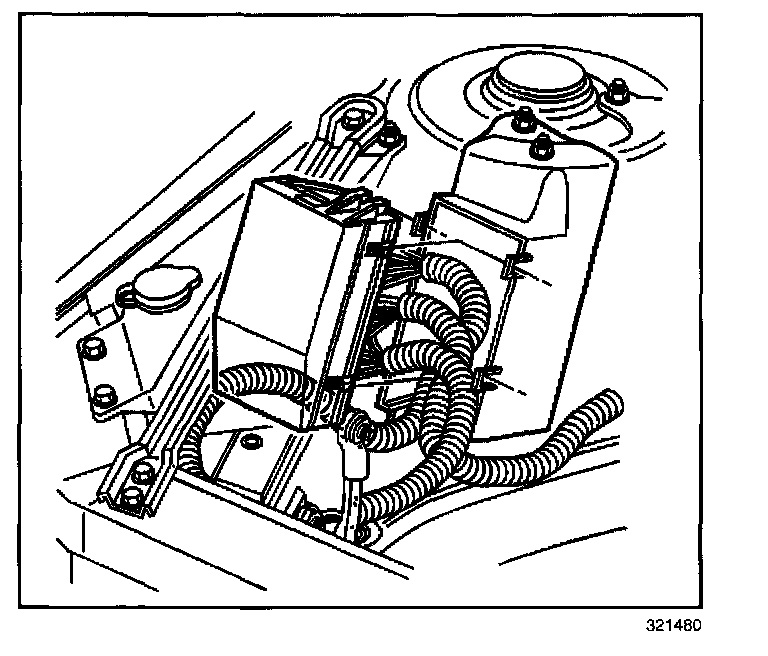 321480