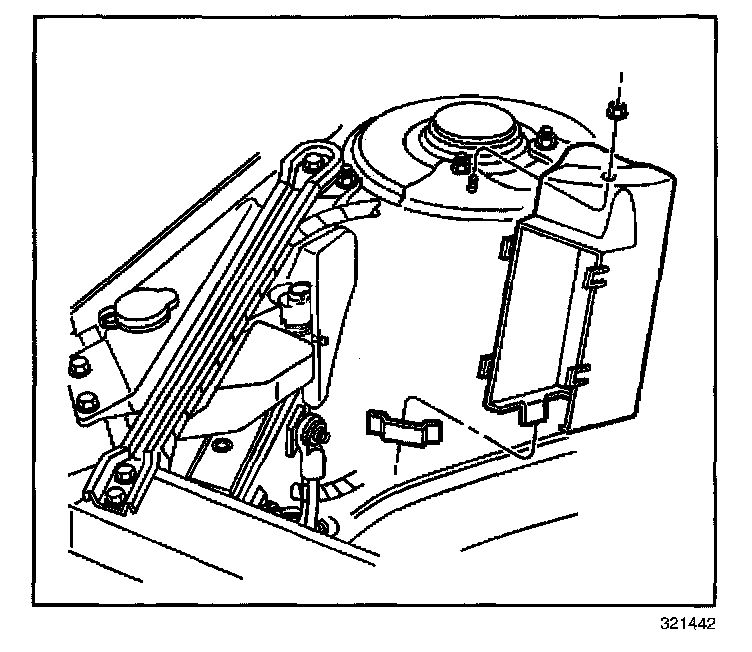 321442