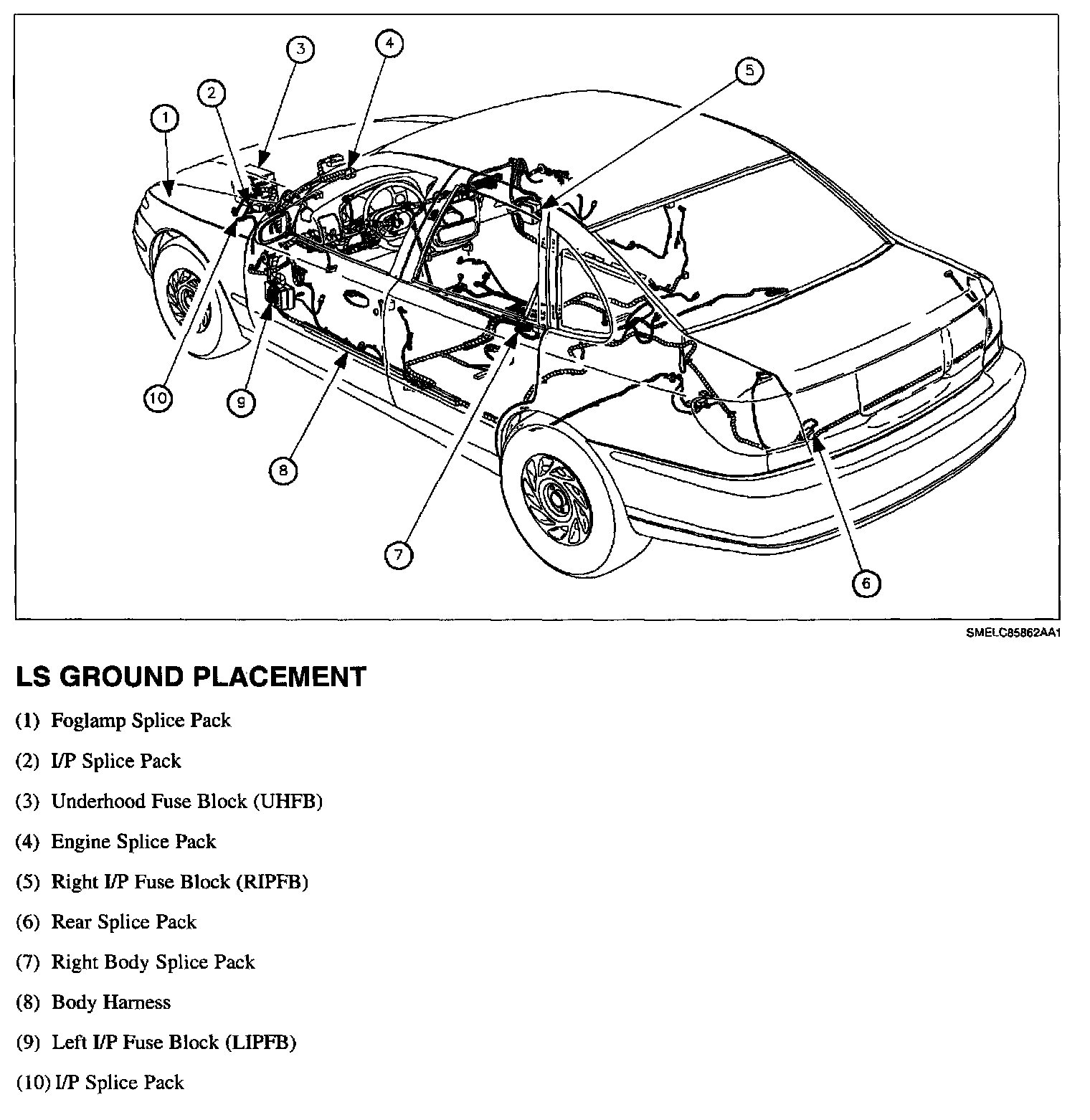 3
4
2
5
1
10
9
8
7
6

SMELC85862AA1

LS GROUND PLACEMENT

(1) Foglamp Splice Pack

(2) I/P Splice Pack

(3) Underhood Fuse Block (UHFB)

(4) Engine Splice Pack

(5) Right I/P Fuse Block (RIPFB)

(6) Rear Splice Pack

(7) Right Body Splice Pack

(8) Body Harness

(9) Left I/P Fuse Block (LIPFB)

(10) I/P Splice Pack