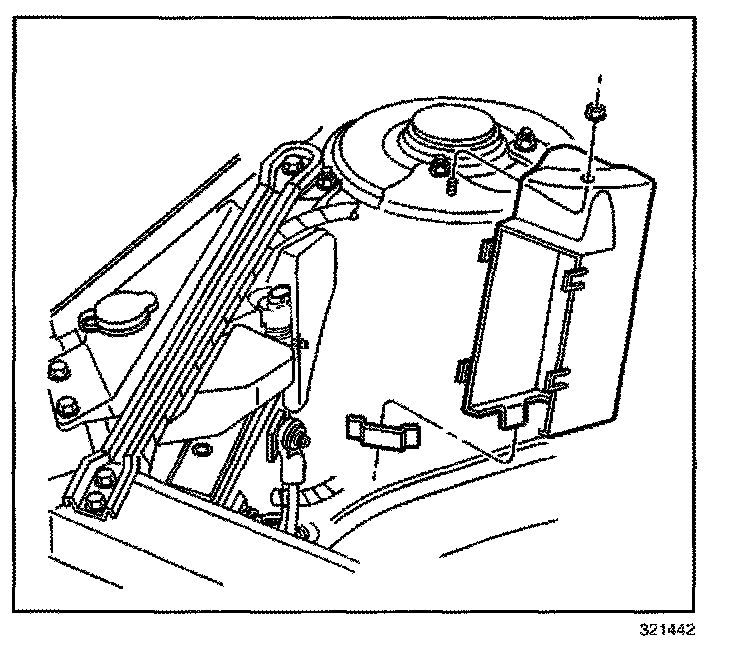 321442