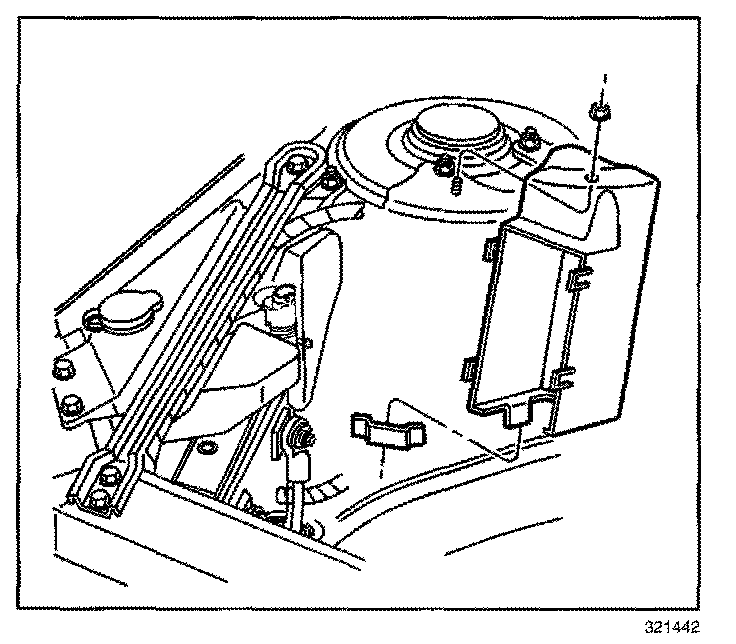 321442