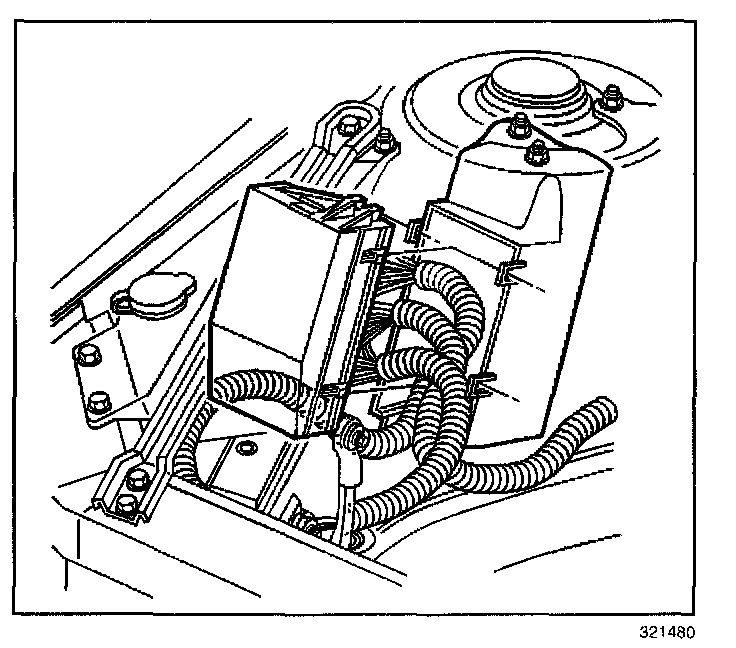 321480