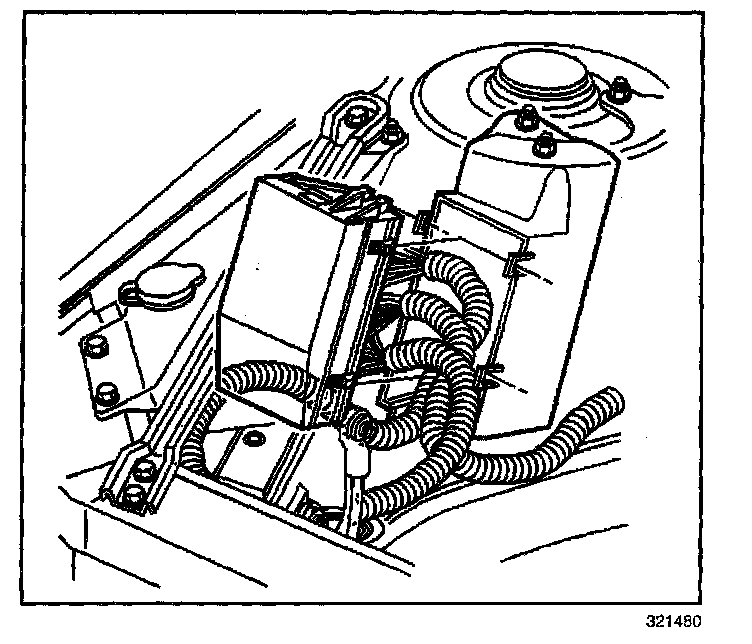 321480