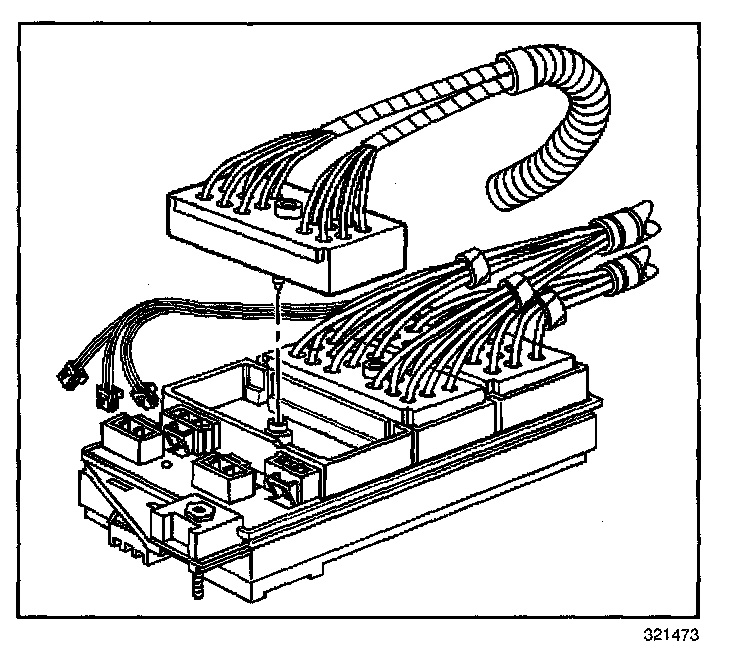 321473