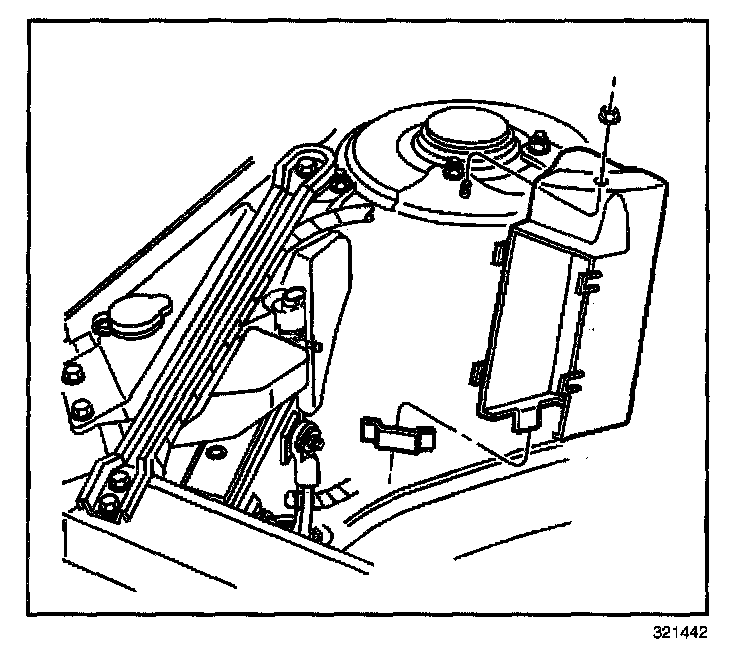 321442