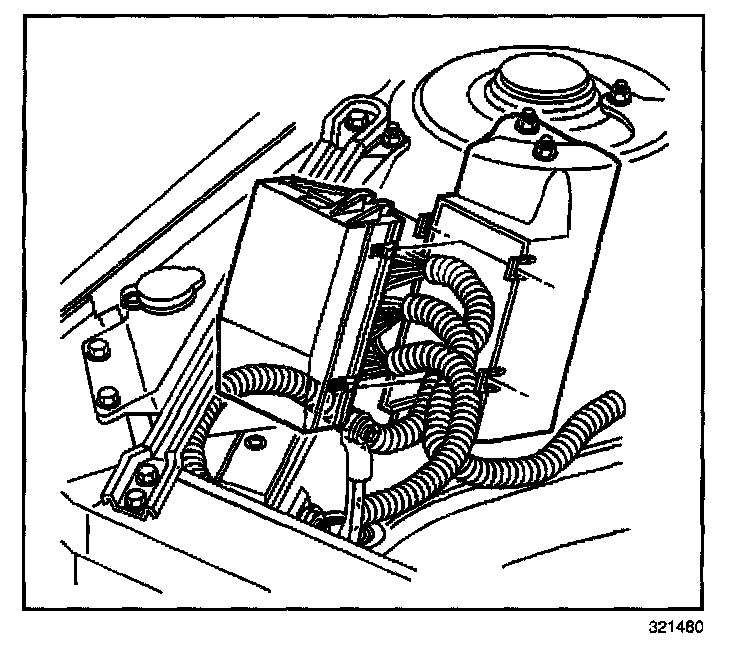 321480