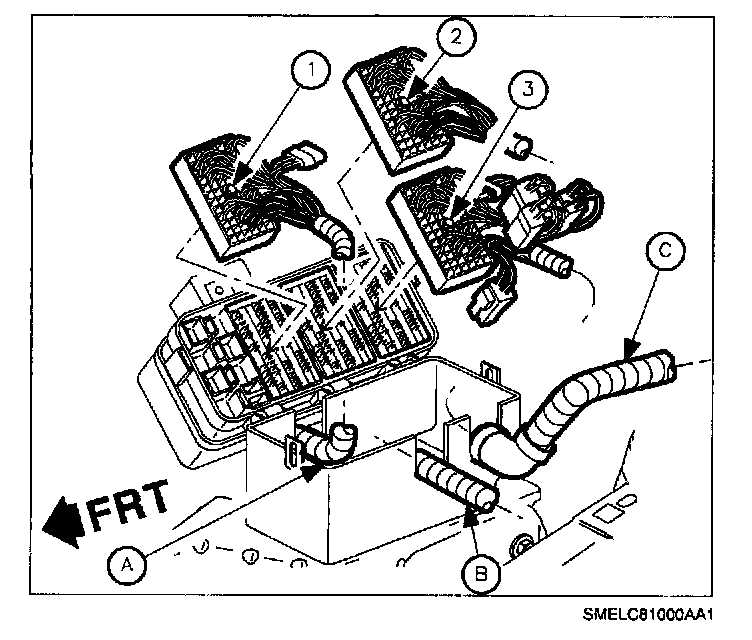 1
2
3
C
FRT
A
B
SMELC81000AA1