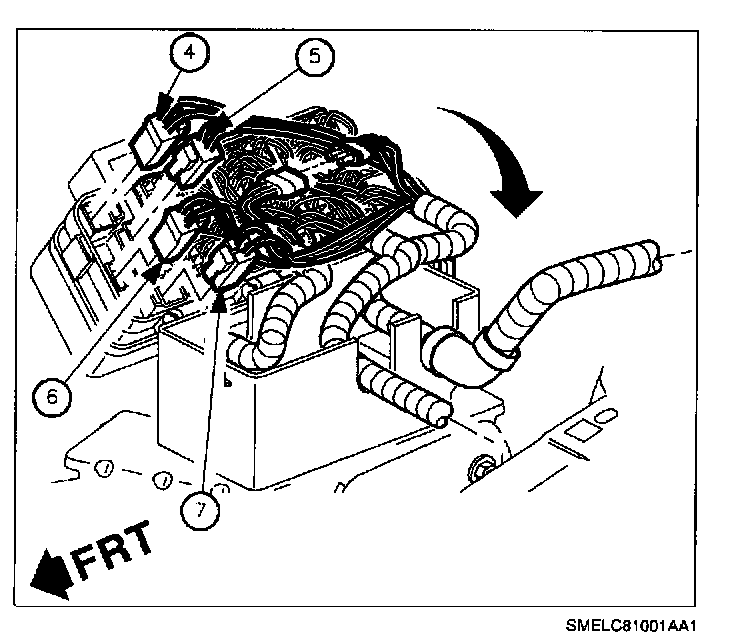 4
5
6
7
FRT
SMELC81001AA1