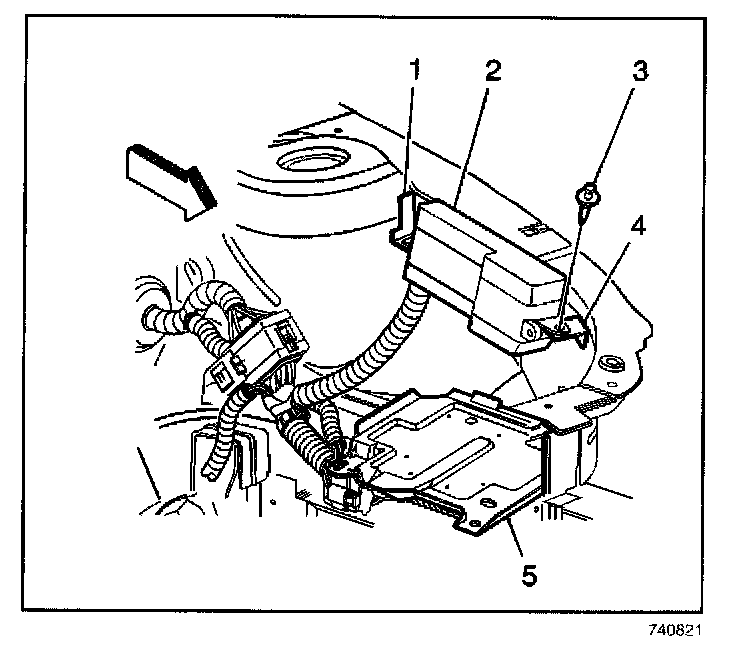 1
2
3
4
5
740821