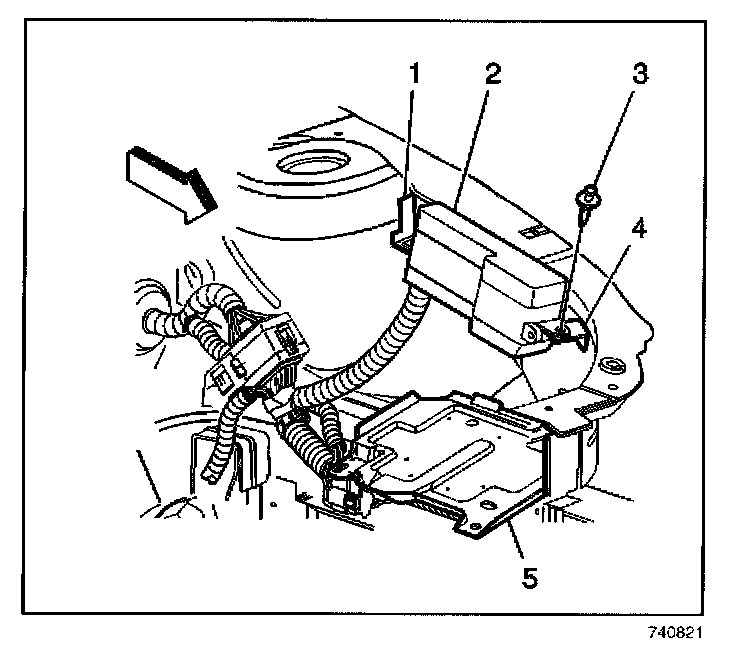 1
2
3
4
5
740821