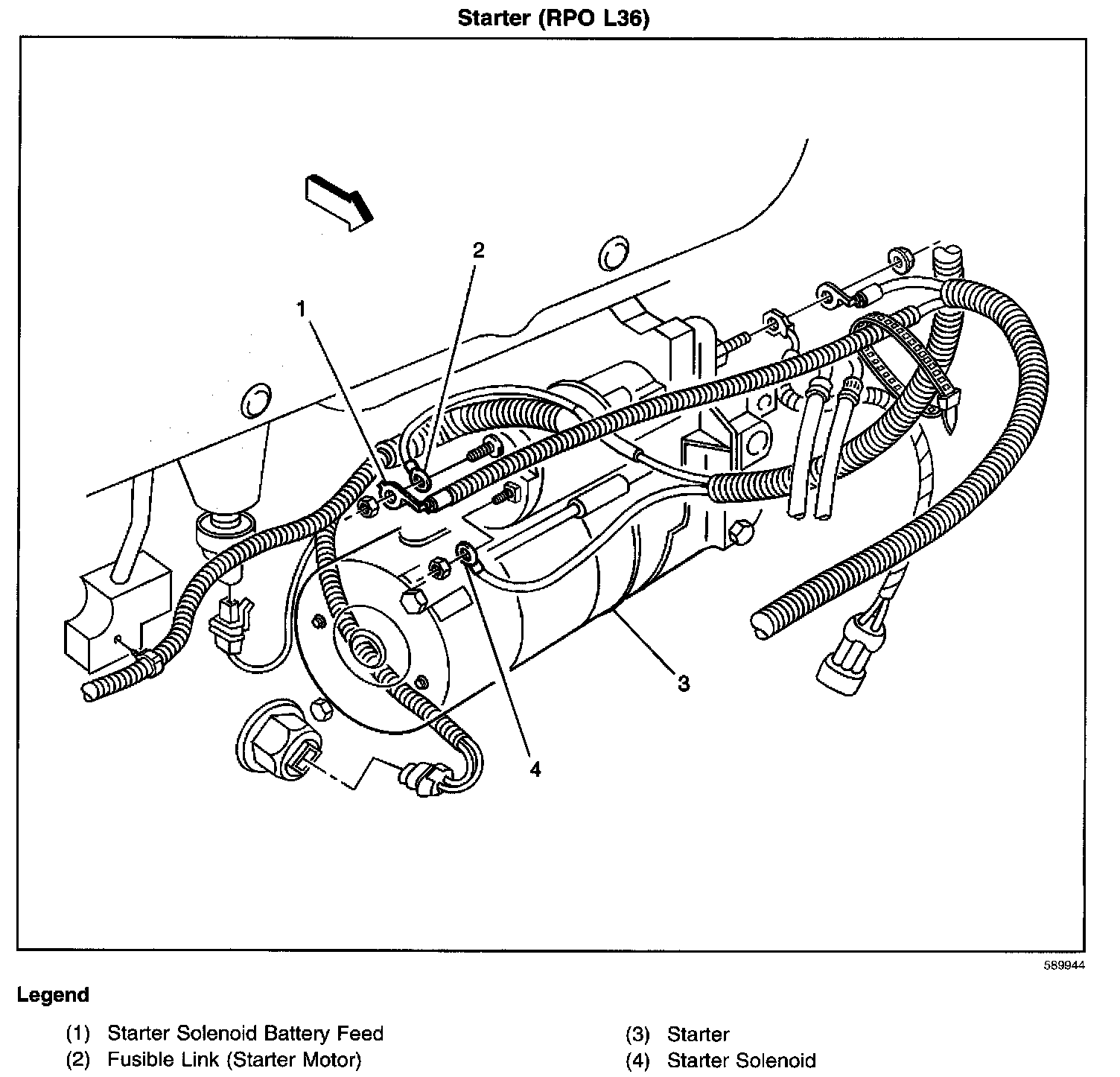 Starter (RPO L36)

2
1
3
4

589944

Legend

(1) Starter Solenoid Battery Feed
(2) Fusible Link (Starter Motor)

(3) Starter
(4) Starter Solenoid