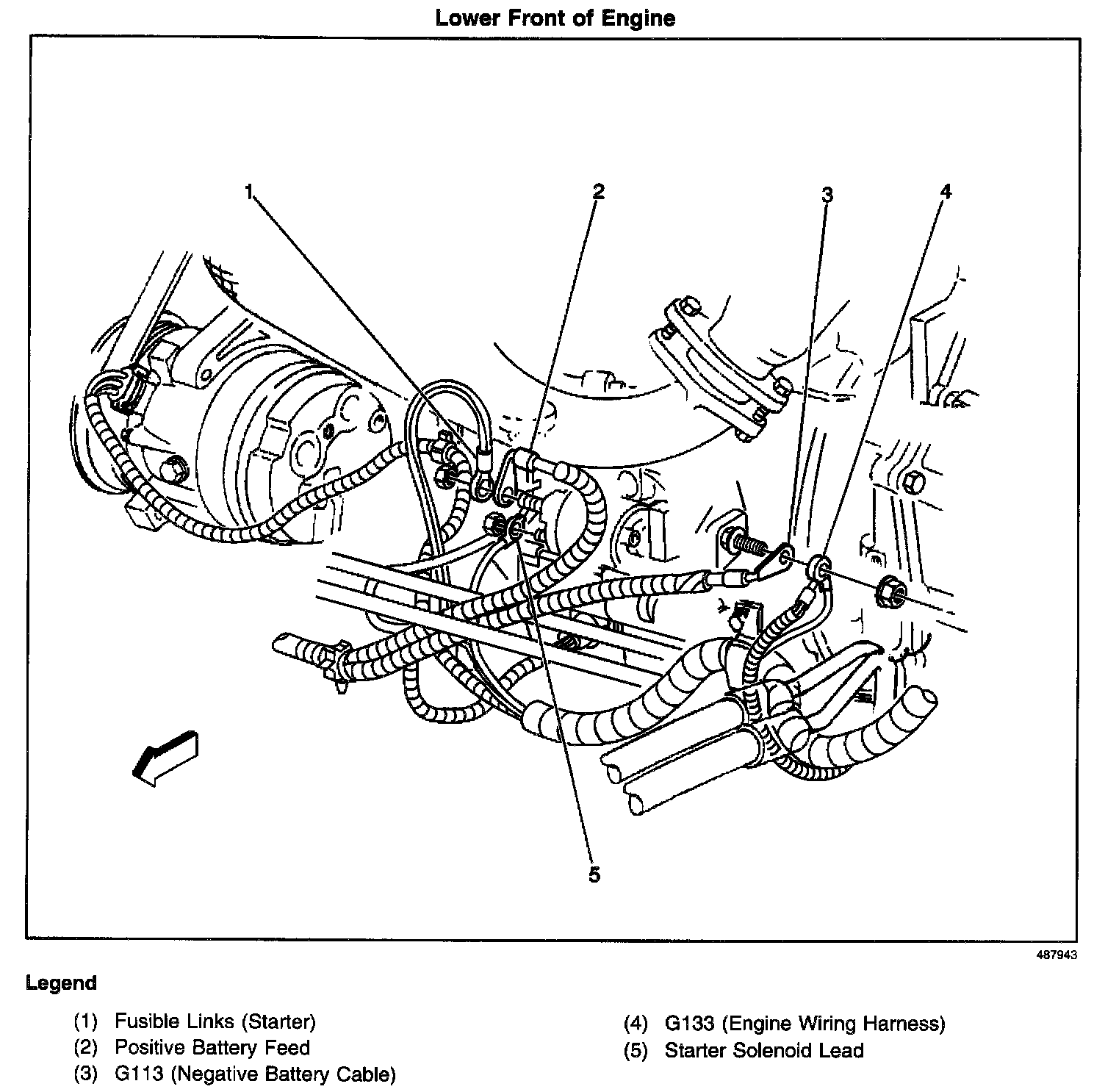 Lower Front of Engine

1

2

3

4

5

487943

Legend

(1) Fusible Links (Starter)
(2) Positive Battery Feed
(3) G113 (Negative Battery Cable)

(4) G133 (Engine Wiring Harness)
(5) Starter Solenoid Lead