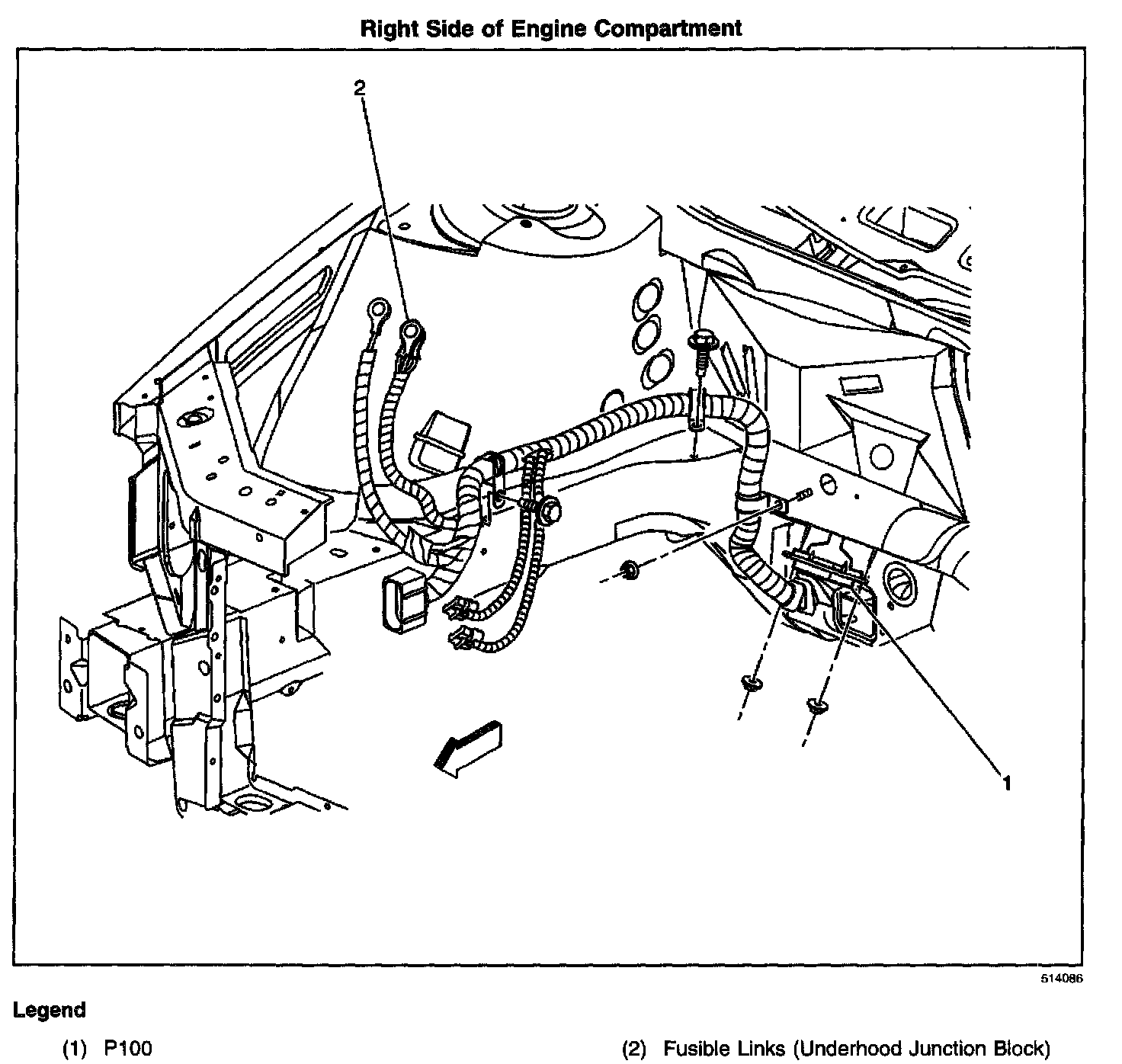 Right Side of Engine Compartment

2

1

514086

Legend

(1) P100

(2) Fusible Links (Underhood Junction Block)