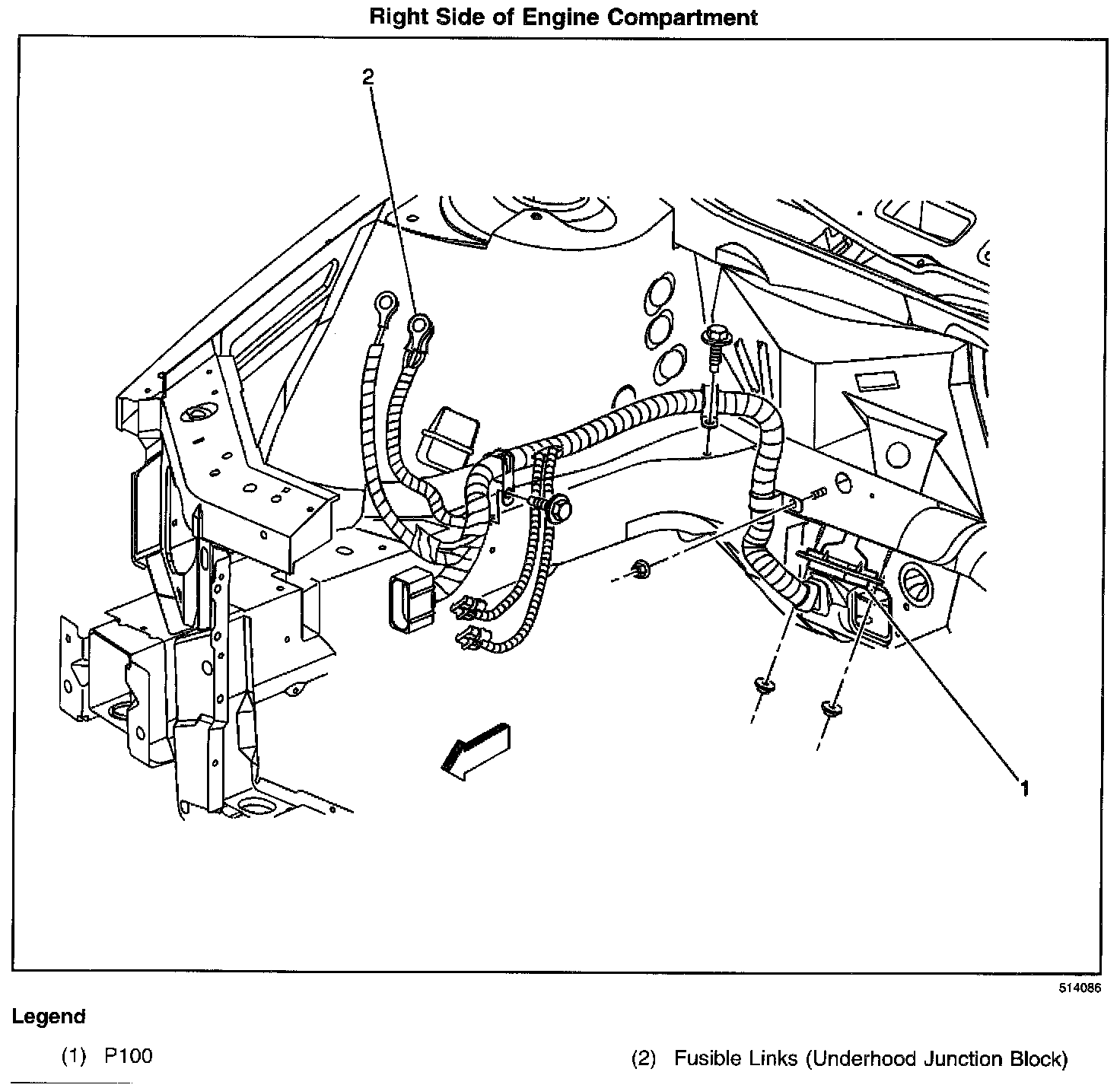 Right Side of Engine Compartment

2

1

514086

Legend

(1) P100

(2) Fusible Links (Underhood Junction Block)