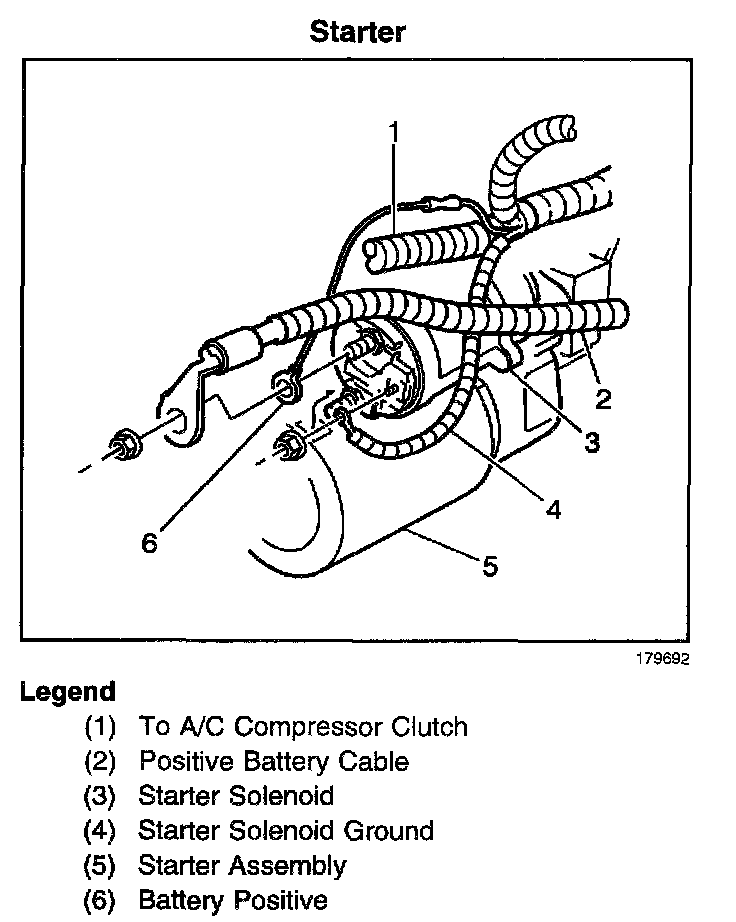 Starter

1

2

3

4

5

6

179692

Legend

(1) To A/C Compressor Clutch
(2) Positive Battery Cable
(3) Starter Solenoid
(4) Starter Solenoid Ground
(5) Starter Assembly
(6) Battery Positive